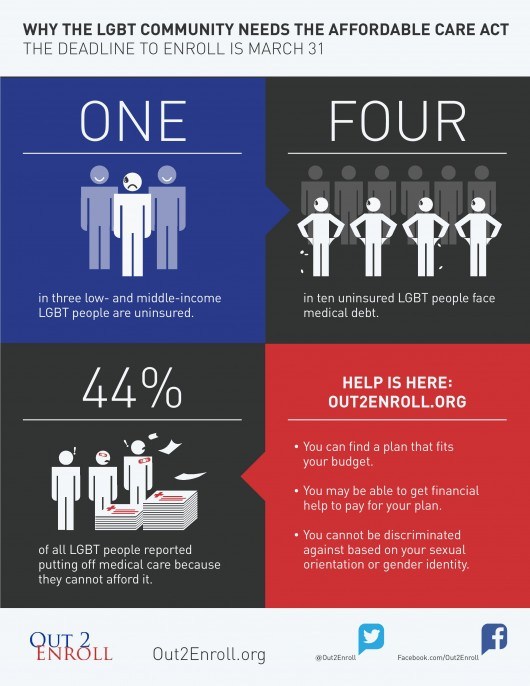 WHY THE LGBT COMMUNITY NEEDS THE AFFORDABLE CARE ACT
THE DEADLINE TO ENROLL IS MARCH 31

ONE

in three low- and middle-income LGBT people are uninsured.

FOUR

in ten uninsured LGBT people face medical debt.

44%

of all LGBT people reported putting off medical care because they cannot afford it.

HELP IS HERE: OUT2ENROLL.ORG

• You can find a plan that fits your budget.

• You may be able to get financial help to pay for your plan.

• You cannot be discriminated against based on your sexual orientation or gender identity.

OUT 2 ENROLL

Out2Enroll.org

@Out2Enroll

Facebook.com/Out2Enroll